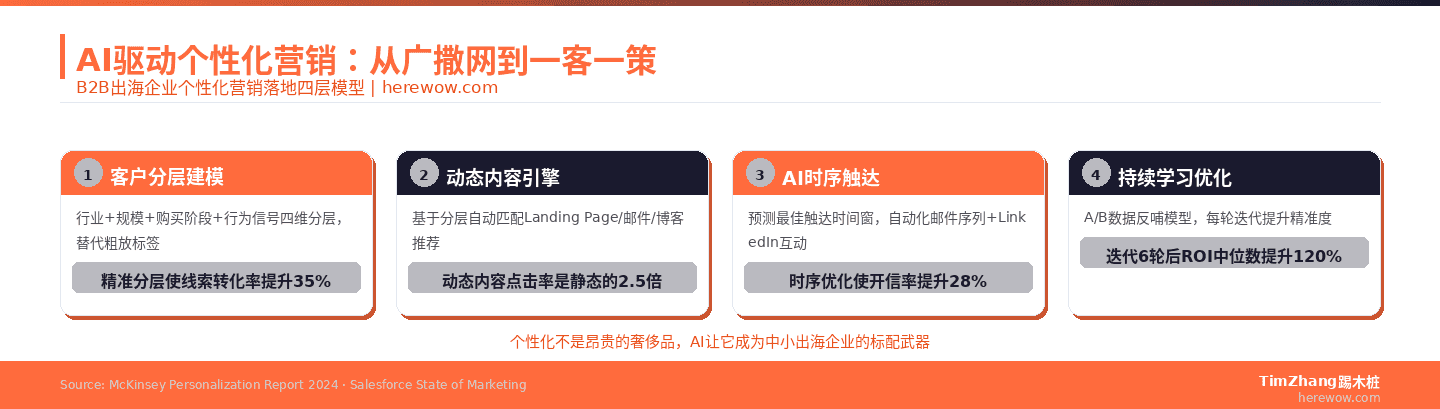 AI驱动个性化营销：从广撒网到一客一策

B2B出海企业个性化营销落地四层模型 | herewow.com

1 客户分层建模

行业+规模+购买阶段+行为信号四维分层，替代粗放标签

精准分层使线索转化率提升35%

2 动态内容引擎

基于分层自动匹配Landing Page/邮件/博客推荐

动态内容点击率是静态的2.5倍

3 AI时序触达

预测最佳触达时间窗，自动化邮件序列+LinkedIn互动

时序优化使开信率提升28%

4 持续学习优化

A/B数据反哺模型，每轮迭代提升精准度

迭代6轮后ROI中位数提升120%

个性化不是昂贵的奢侈品，AI让它成为中小出海企业的标配武器

Source: McKinsey Personalization Report 2024 · Salesforce State of Marketing

TimZhang踢木桩
herewow.com